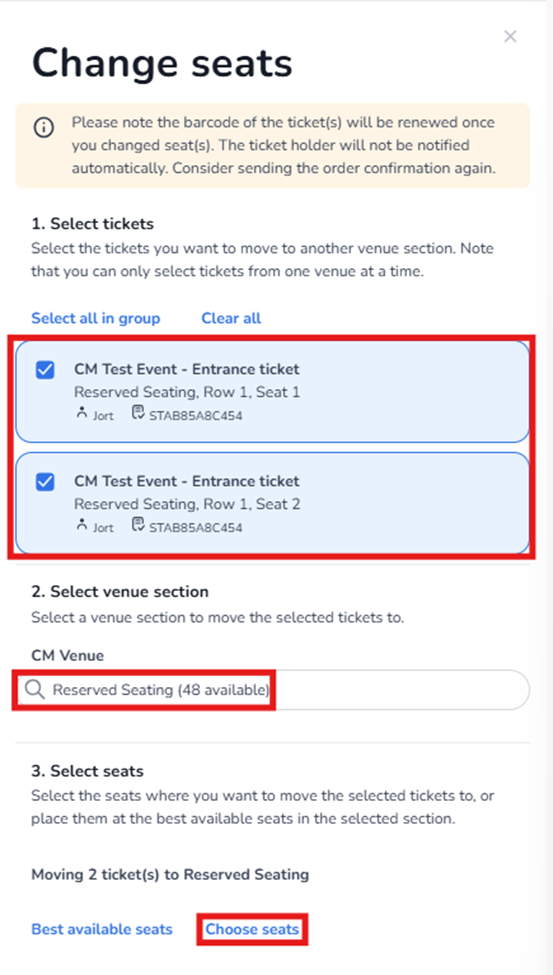 ×

Change seats

Please note the barcode of the ticket(s) will be renewed once you changed seat(s). The ticket holder will not be notified automatically. Consider sending the order confirmation again.

1. Select tickets
Select the tickets you want to move to another venue section. Note that you can only select tickets from one venue at a time.

Select all in group Clear all

CM Test Event - Entrance ticket
Reserved Seating, Row 1, Seat 1
Jort STAB85A8C454

CM Test Event - Entrance ticket
Reserved Seating, Row 1, Seat 2
Jort STAB85A8C454

2. Select venue section
Select a venue section to move the selected tickets to.

CM Venue
Reserved Seating (48 available)

3. Select seats
Select the seats where you want to move the selected tickets to, or place them at the best available seats in the selected section.

Moving 2 ticket(s) to Reserved Seating

Best available seats Choose seats