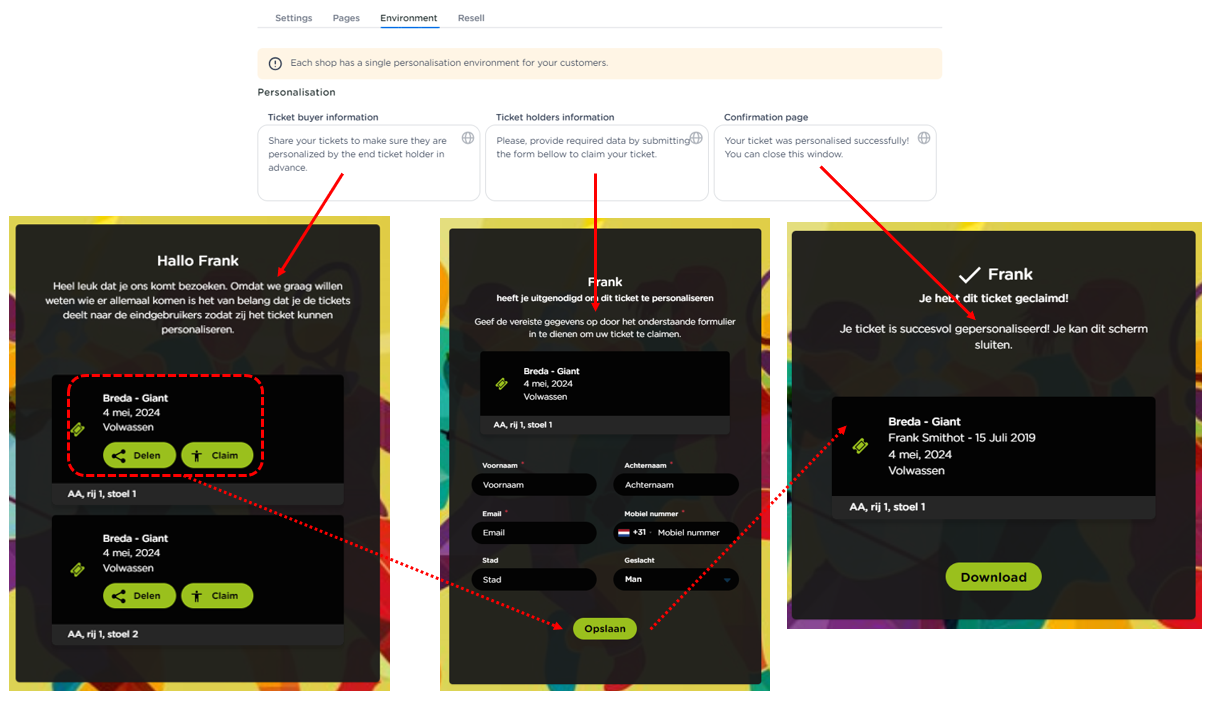 Settings Pages Environment Resell

Each shop has a single personalisation environment for your customers.

Personalisation

Ticket buyer information

Share your tickets to make sure they are personalized by the end ticket holder in advance.

Ticket holders information

Please, provide required data by submitting the form bellow to claim your ticket.

Confirmation page

Your ticket was personalised successfully! You can close this window.

Hallo Frank

Heel leuk dat je ons komt bezoeken. Omdat we graag willen weten wie er allemaal komen is het van belang dat je de tickets deelt naar de eindgebruikers zodat zij het ticket kunnen personaliseren.

Breda - Giant
4 mei, 2024
Volwassen

Delen Claim

AA, rij 1, stoel 1

Breda - Giant
4 mei, 2024
Volwassen

Delen Claim

AA, rij 1, stoel 2

Frank
heeft je uitgenodigd om dit ticket te personaliseren

Geef de vereiste gegevens op door het onderstaande formulier in te dienen om uw ticket te claimen.

Breda - Giant
4 mei, 2024
Volwassen

AA, rij 1, stoel 1

Voornaam *
Voornaam

Achternaam *
Achternaam

Email *
Email

Mobiel nummer *
+31 Mobiel nummer

Stad
Stad

Geslacht
Man

Opslaan

Frank
Je hebt dit ticket geclaimd!

Je ticket is succesvol gepersonaliseerd! Je kan dit scherm sluiten.

Breda - Giant
Frank Smithot - 15 Juli 2019
4 mei, 2024
Volwassen

AA, rij 1, stoel 1

Download